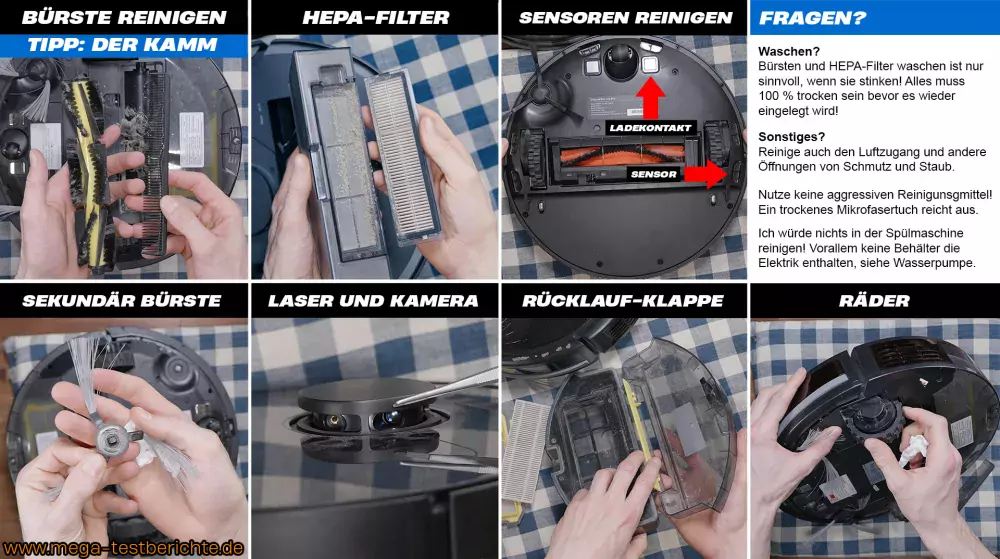 BÜRSTE REINIGEN

TIPP: DER KAMM

HEPA-FILTER

SENSOREN REINIGEN

LADEKONTAKT

SENSOR

FRAGEN?

Waschen?
Bürsten und HEPA-Filter waschen ist nur sinnvoll, wenn sie stinken! Alles muss 100 % trocken sein bevor es wieder eingelegt wird!

Sonstiges?
Reinige auch den Luftzugang und andere Öffnungen von Schmutz und Staub.

Nutze keine aggressiven Reinigungsmittel! Ein trockenes Mikrofasertuch reicht aus.

Ich würde nichts in der Spülmaschine reinigen! Vorallem keine Behälter die Elektrik enthalten, siehe Wasserpumpe.

SEKUNDÄR BÜRSTE

LASER UND KAMERA

RÜCKLAUF-KLAPPE

RÄDER

www.mega-testberichte.de